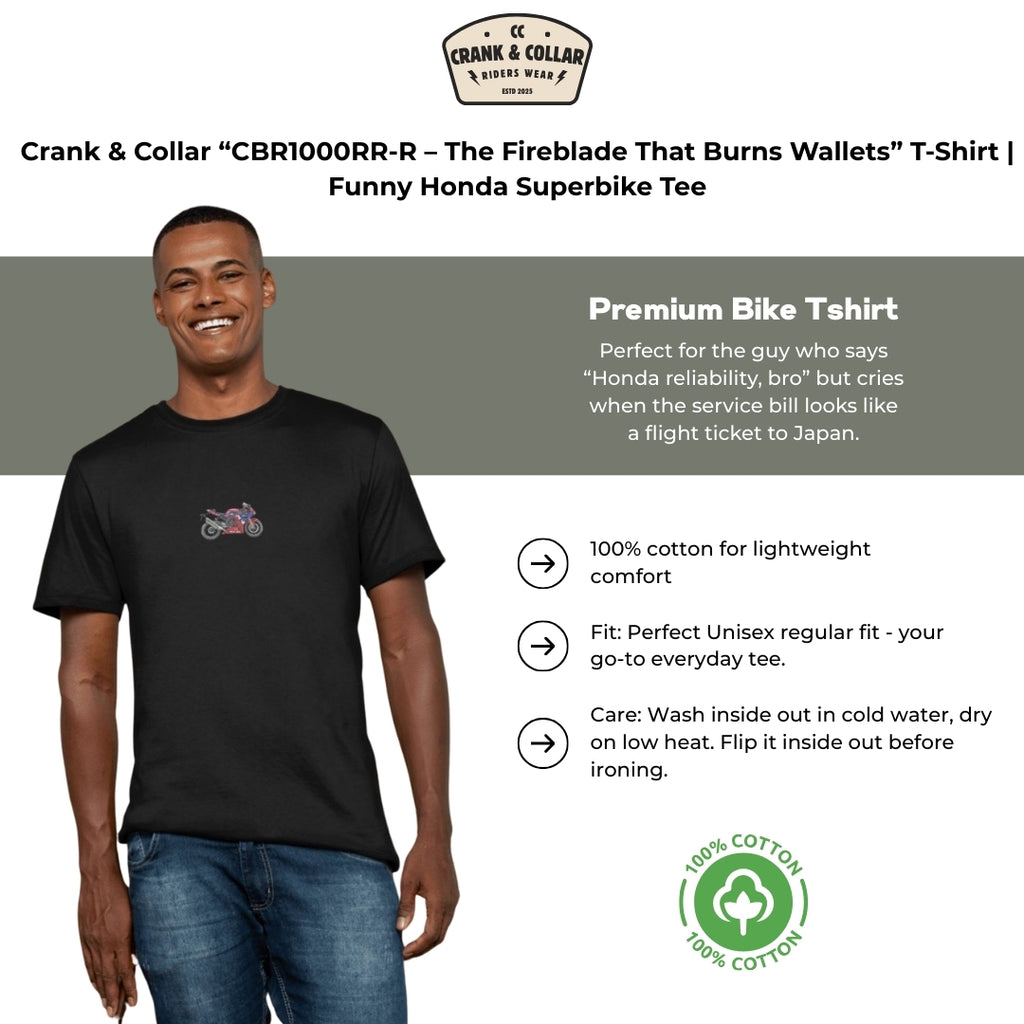 CC
CRANK & COLLAR
RIDERS WEAR
ESTD 2025

Crank & Collar “CBR1000RR-R – The Fireblade That Burns Wallets” T-Shirt | Funny Honda Superbike Tee

Premium Bike Tshirt

Perfect for the guy who says “Honda reliability, bro” but cries when the service bill looks like a flight ticket to Japan.

100% cotton for lightweight comfort

Fit: Perfect Unisex regular fit - your go-to everyday tee.

Care: Wash inside out in cold water, dry on low heat. Flip it inside out before ironing.

100% COTTON
100% COTTON